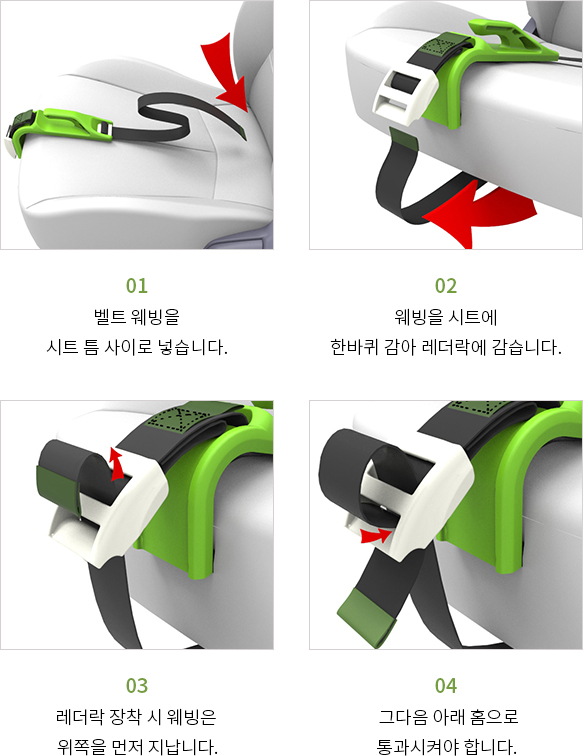 01
벨트 웨빙을
시트 틈 사이로 넣습니다.

02
웨빙을 시트에
한바퀴 감아 레더락에 감습니다.

03
레더락 장착 시 웨빙은
위쪽을 먼저 지납니다.

04
그다음 아래 홈으로
통과시켜야 합니다.